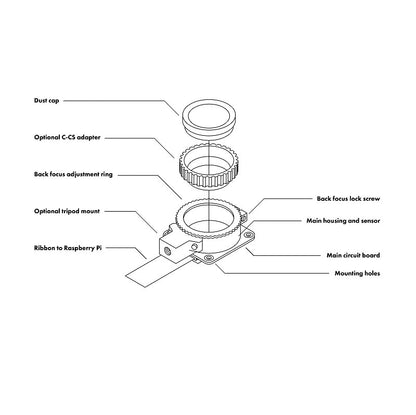 Dust cap

Optional C-CS adapter

Back focus adjustment ring

Optional tripod mount

Ribbon to Raspberry Pi

Back focus lock screw

Main housing and sensor

Main circuit board

Mounting holes