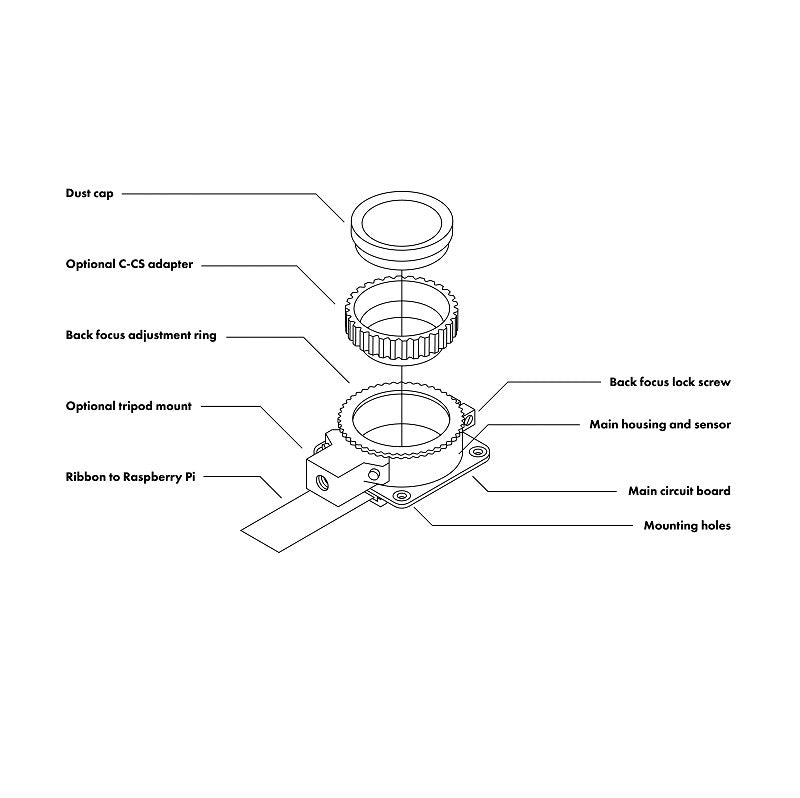 Dust cap

Optional C-CS adapter

Back focus adjustment ring

Optional tripod mount

Ribbon to Raspberry Pi

Back focus lock screw

Main housing and sensor

Main circuit board

Mounting holes