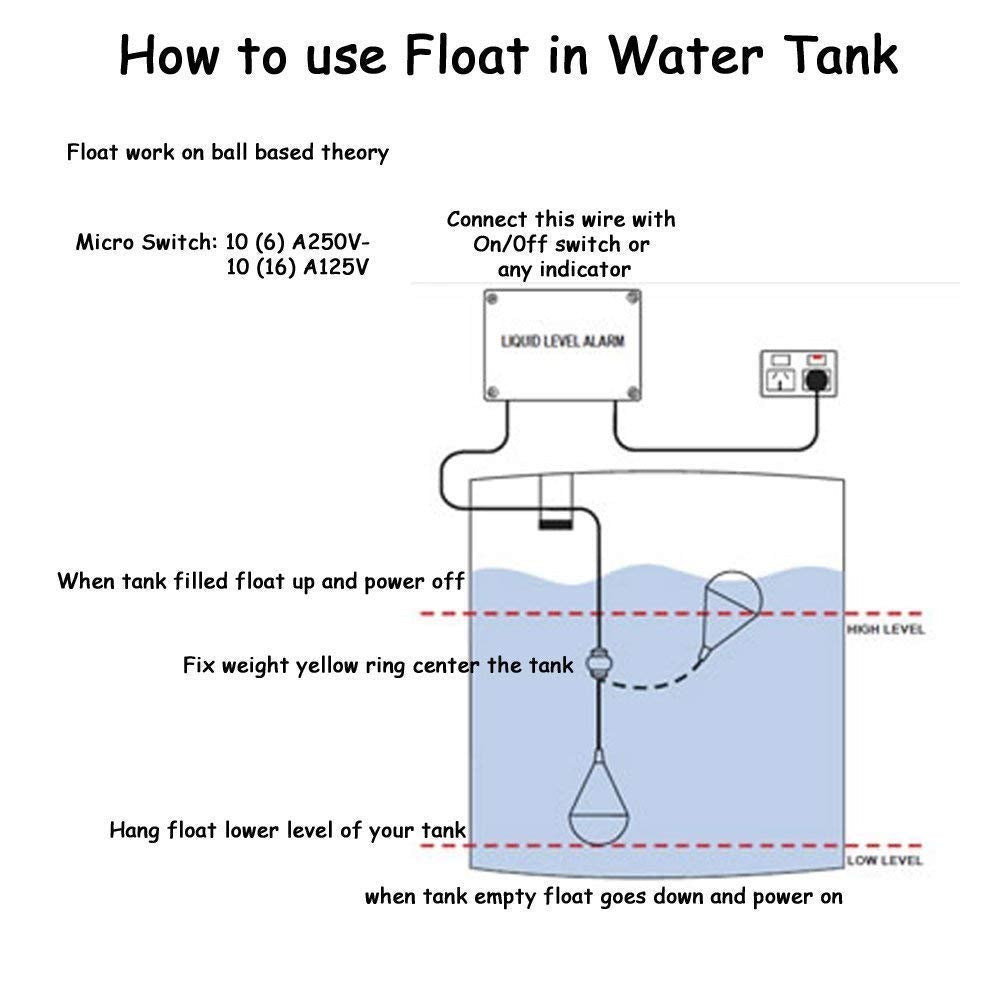 How to use Float in Water Tank

Float work on ball based theory

Micro Switch: 10 (6) A250V-
10 (16) A125V

Connect this wire with
On/Off switch or
any indicator

LIQUID LEVEL ALARM

When tank filled float up and power off

HIGH LEVEL

Fix weight yellow ring center the tank

Hang float lower level of your tank

LOW LEVEL

when tank empty float goes down and power on