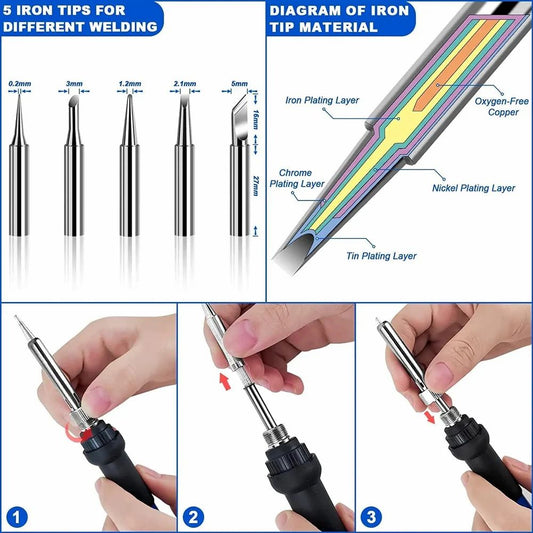 5 IRON TIPS FOR DIFFERENT WELDING

0.2mm
3mm
1.2mm
2.1mm
5mm
16mm
27mm

DIAGRAM OF IRON TIP MATERIAL

Iron Plating Layer
Oxygen-Free Copper
Chrome Plating Layer
Nickel Plating Layer
Tin Plating Layer

1
2
3