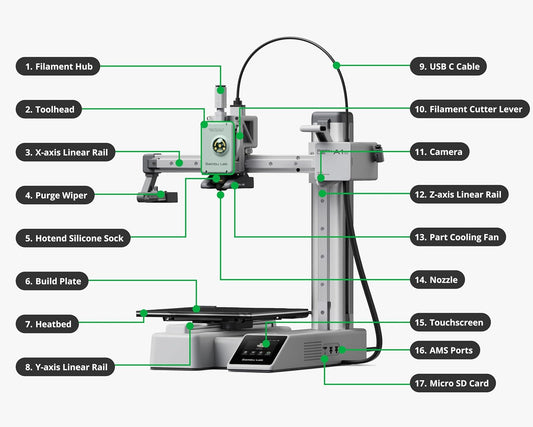 1. Filament Hub

2. Toolhead

3. X-axis Linear Rail

4. Purge Wiper

5. Hotend Silicone Sock

6. Build Plate

7. Heatbed

8. Y-axis Linear Rail

9. USB C Cable

10. Filament Cutter Lever

11. Camera

12. Z-axis Linear Rail

13. Part Cooling Fan

14. Nozzle

15. Touchscreen

16. AMS Ports

17. Micro SD Card

Bambu Lab

A1

Bambu Lab